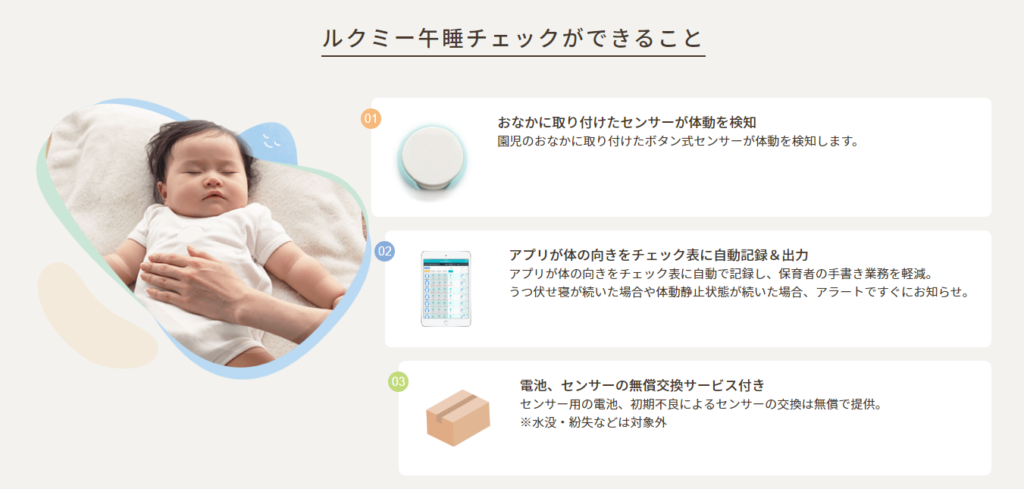 ルクミー午睡チェックができること

01
おなかに取り付けたセンサーが体動を検知
園児のおなかに取り付けたボタン式センサーが体動を検知します。

02
アプリが体の向きをチェック表に自動記録＆出力
アプリが体の向きをチェック表に自動で記録し、保育者の手書き業務を軽減。
うつ伏せ寝が続いた場合や体動静止状態が続いた場合、アラートですぐにお知らせ。

03
電池、センサーの無償交換サービス付き
センサー用の電池、初期不良によるセンサーの交換は無償で提供。
※水没・紛失などは対象外